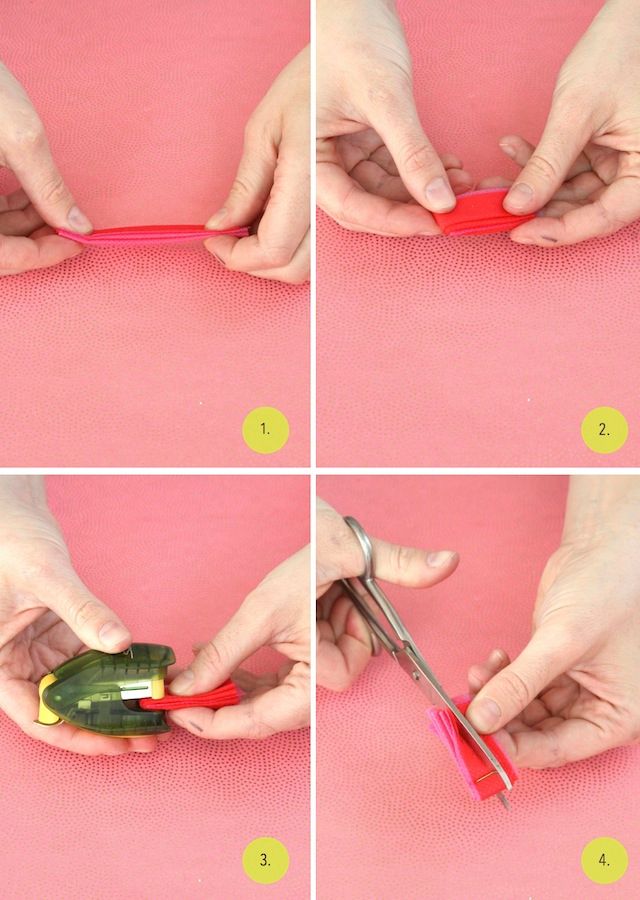 1.

2.

3.

4.